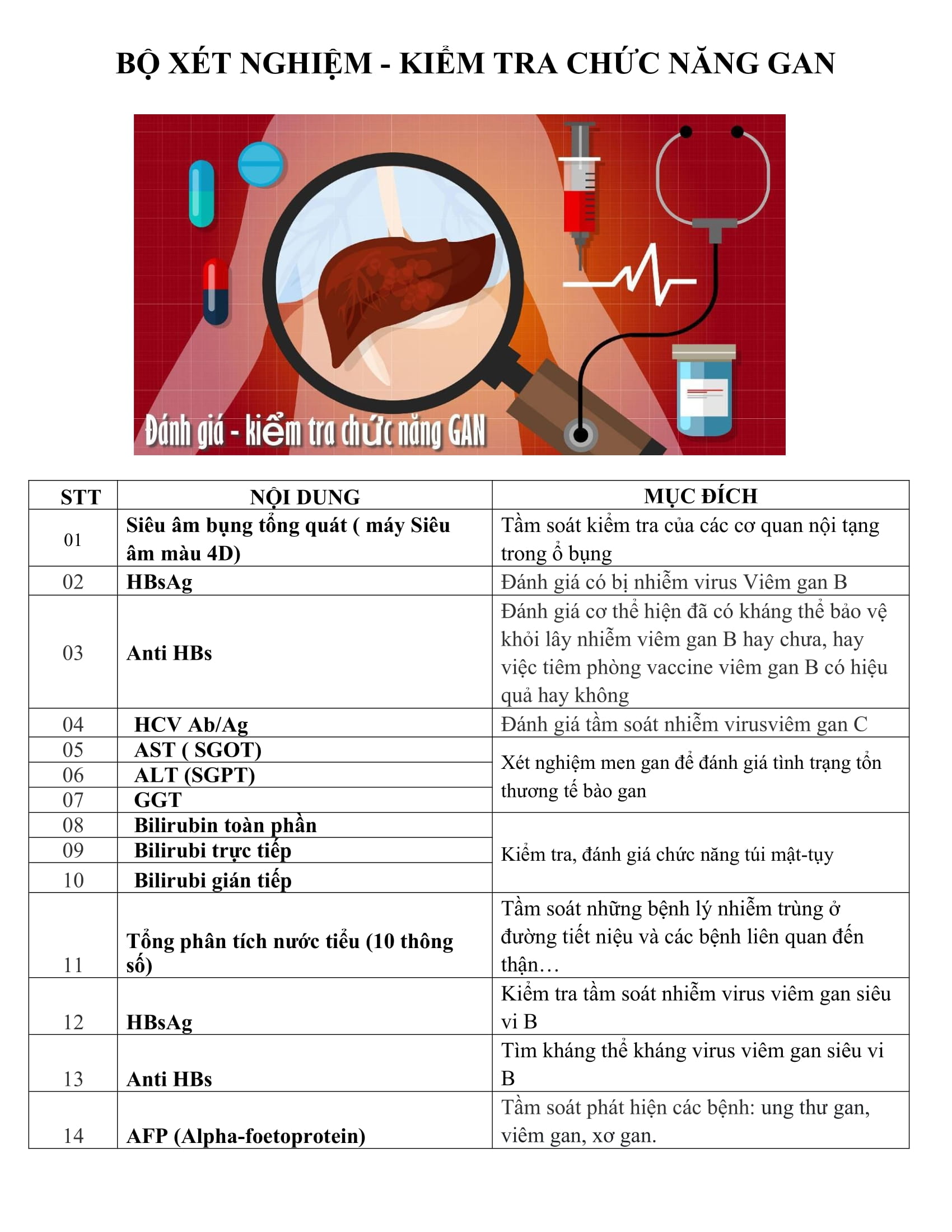 BỘ XÉT NGHIỆM - KIỂM TRA CHỨC NĂNG GAN

Đánh giá - kiểm tra chức năng GAN

| STT | NỘI DUNG | MỤC ĐÍCH |
|---|---|---|
| 01 | Siêu âm bụng tổng quát ( máy Siêu âm màu 4D) | Tầm soát kiểm tra của các cơ quan nội tạng trong ổ bụng |
| 02 | HBsAg | Đánh giá có bị nhiễm virus Viêm gan B |
| 03 | Anti HBs | Đánh giá cơ thể hiện đã có kháng thể bảo vệ khỏi lây nhiễm viêm gan B hay chưa, hay việc tiêm phòng vaccine viêm gan B có hiệu quả hay không |
| 04 | HCV Ab/Ag | Đánh giá tầm soát nhiễm virusviêm gan C |
| 05 | AST ( SGOT) | Xét nghiệm men gan để đánh giá tình trạng tổn thương tế bào gan |
| 06 | ALT (SGPT) | |
| 07 | GGT | |
| 08 | Bilirubin toàn phần | Kiểm tra, đánh giá chức năng túi mật-tụy |
| 09 | Bilirubi trực tiếp | |
| 10 | Bilirubi gián tiếp | |
| 11 | Tổng phân tích nước tiểu (10 thông số) | Tầm soát những bệnh lý nhiễm trùng ở đường tiết niệu và các bệnh liên quan đến thận… |
| 12 | HBsAg | Kiểm tra tầm soát nhiễm virus viêm gan siêu vi B |
| 13 | Anti HBs | Tìm kháng thể kháng virus viêm gan siêu vi B |
| 14 | AFP (Alpha-foetoprotein) | Tầm soát phát hiện các bệnh: ung thư gan, viêm gan, xơ gan. |